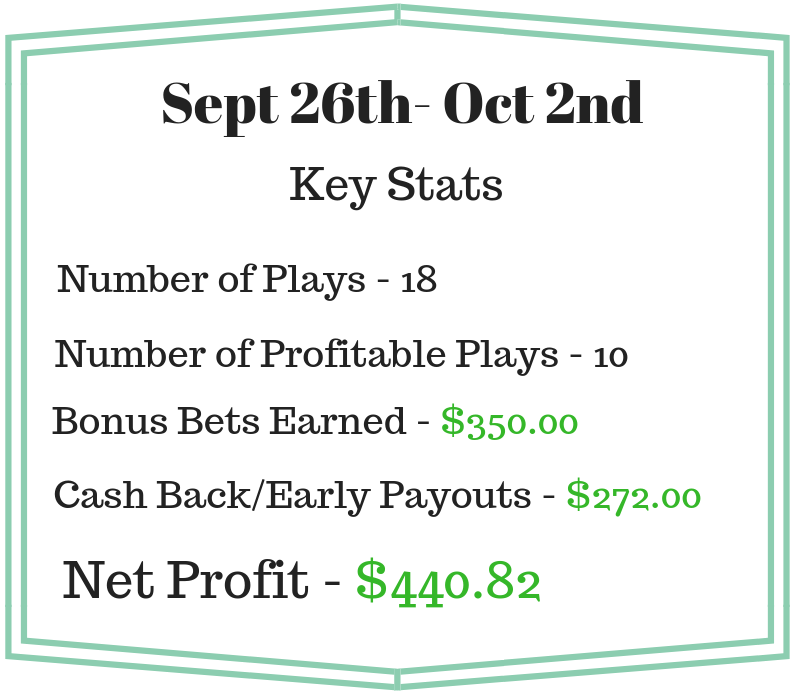 Sept 26th- Oct 2nd

Key Stats

Number of Plays - 18

Number of Profitable Plays - 10

Bonus Bets Earned - $350.00

Cash Back/Early Payouts - $272.00

Net Profit - $440.82